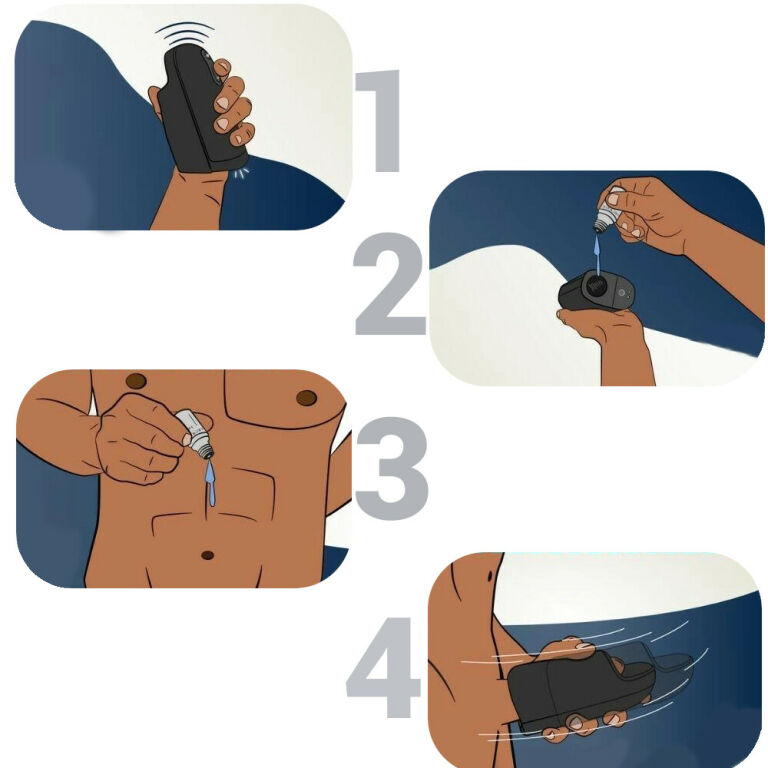 1

2

3

4