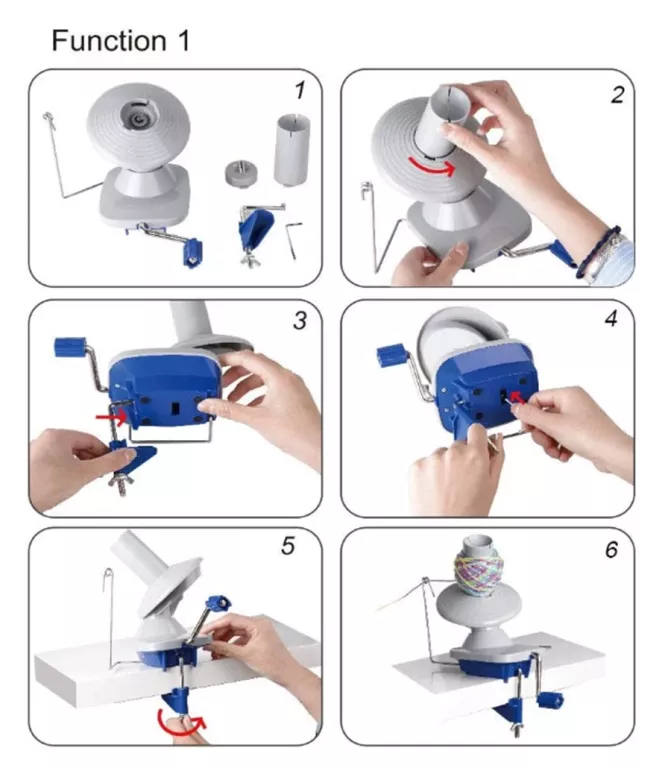 Function 1

1

2

3

4

5

6