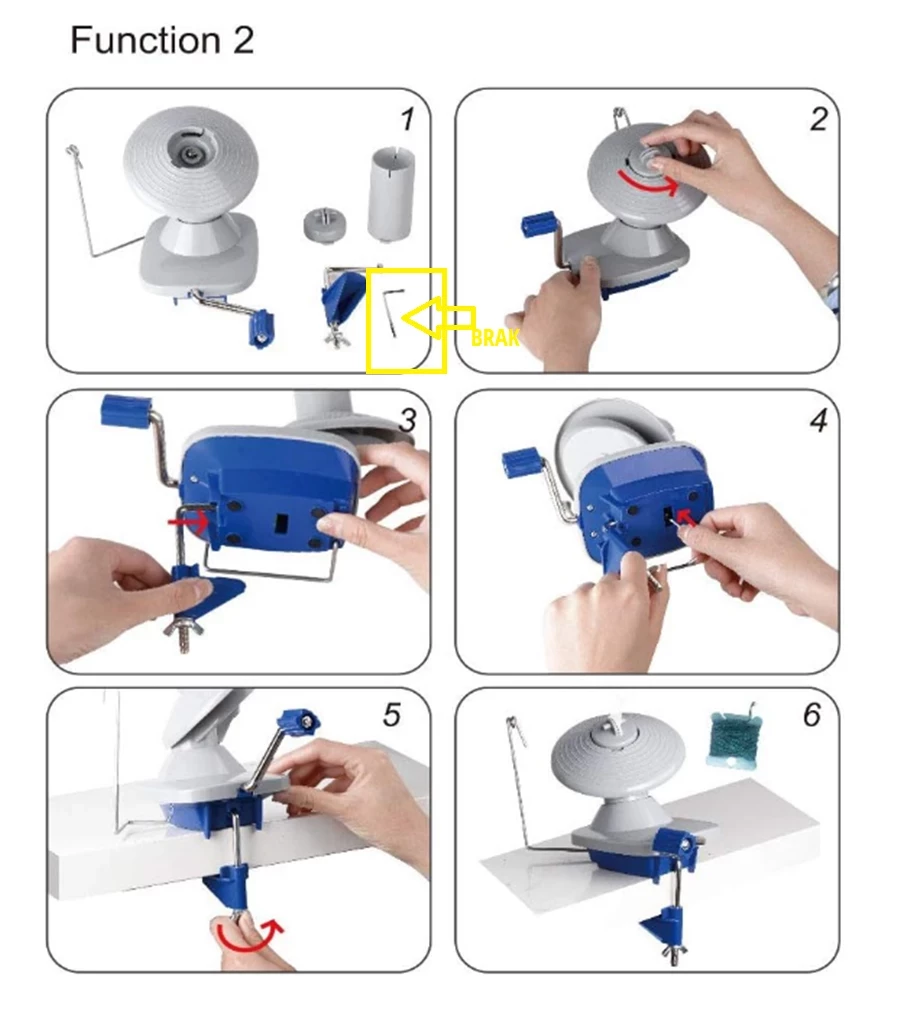 Function 2

1

BRAK

2

3

4

5

6