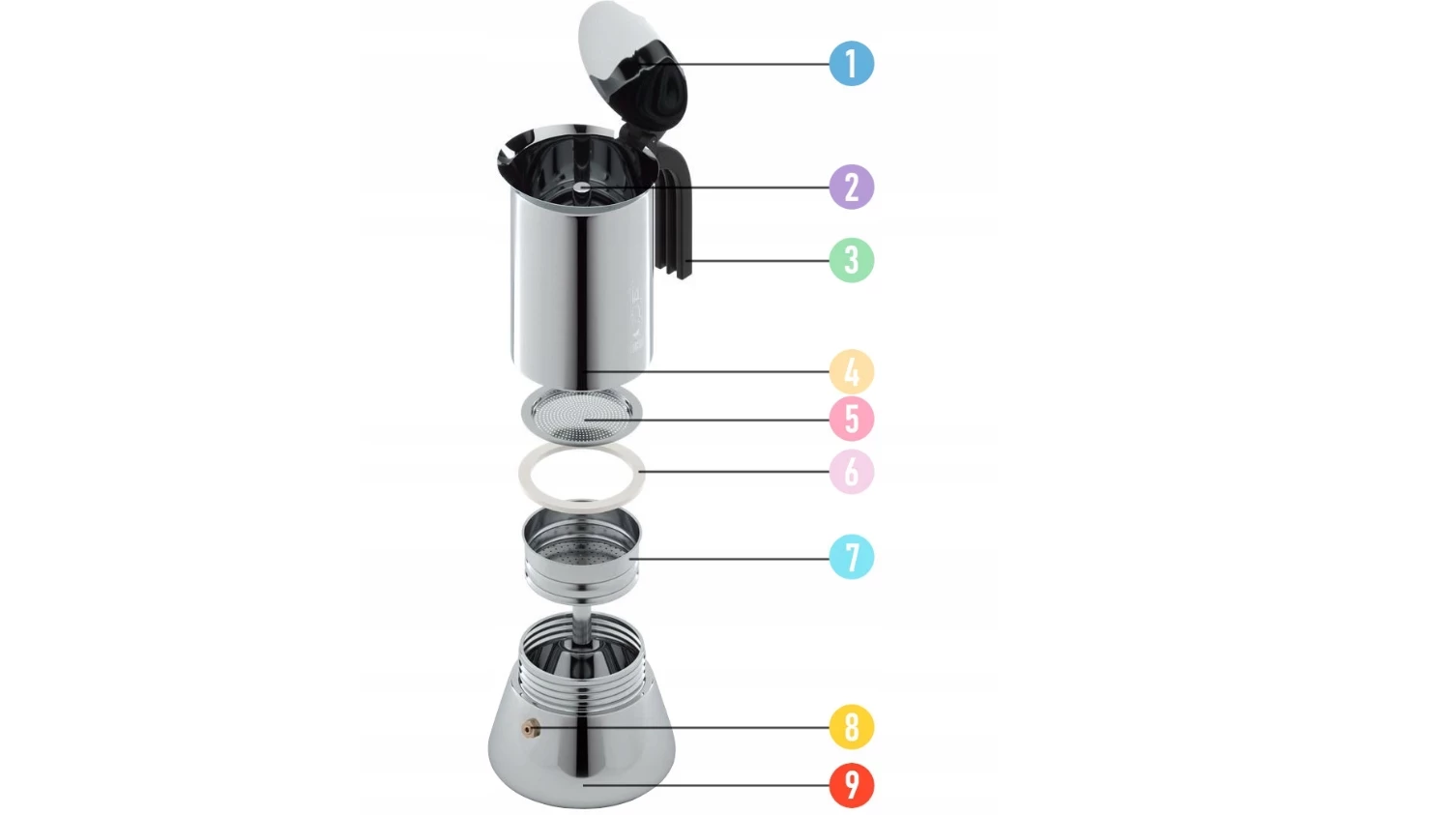 1
2
3
4
5
6
7
8
9