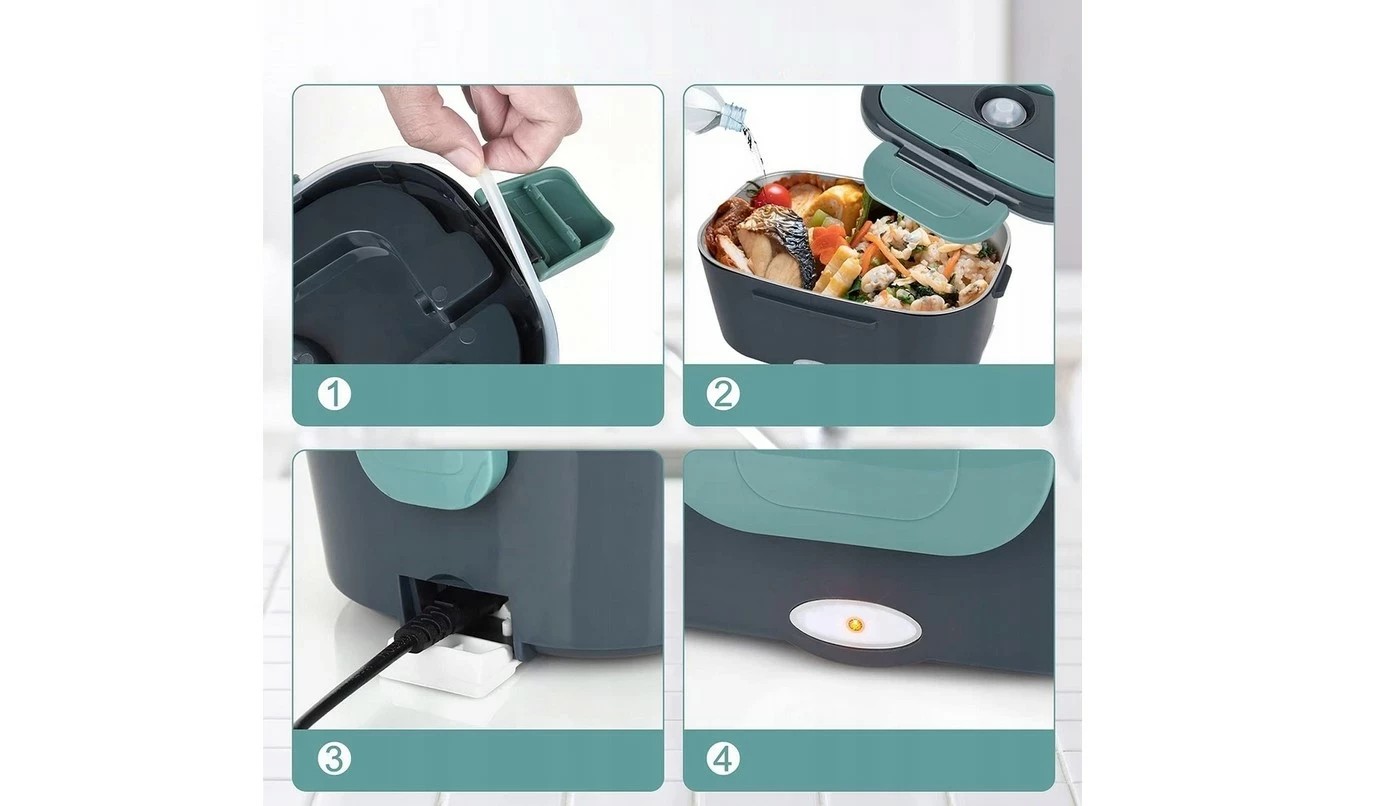 1

2

3

4