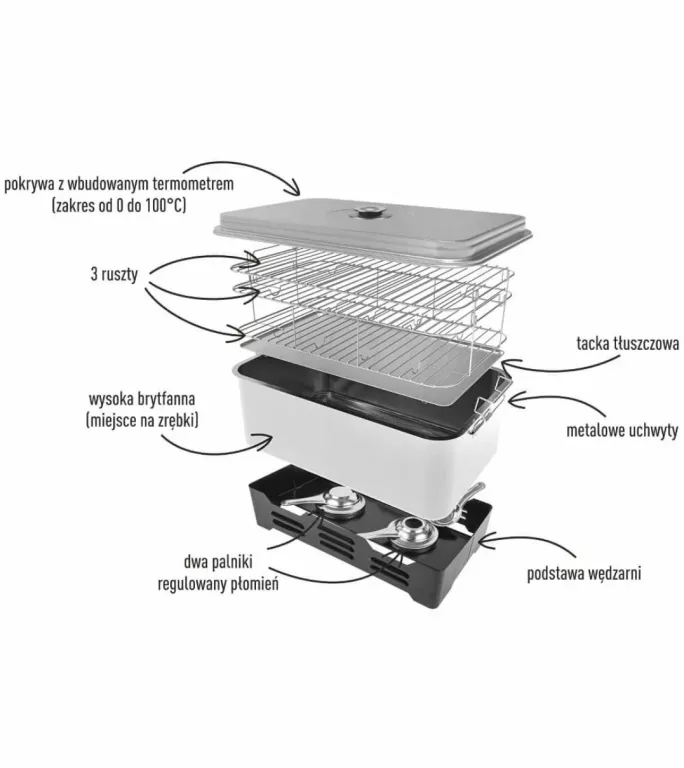 pokrywa z wbudowanym termometrem
(zakres od 0 do 100°C)

3 ruszty

tacka tłuszczowa

wysoka brytfanna
(miejsce na zrębki)

metalowe uchwyty

dwa palniki
regulowany płomień

podstawa wędzarni