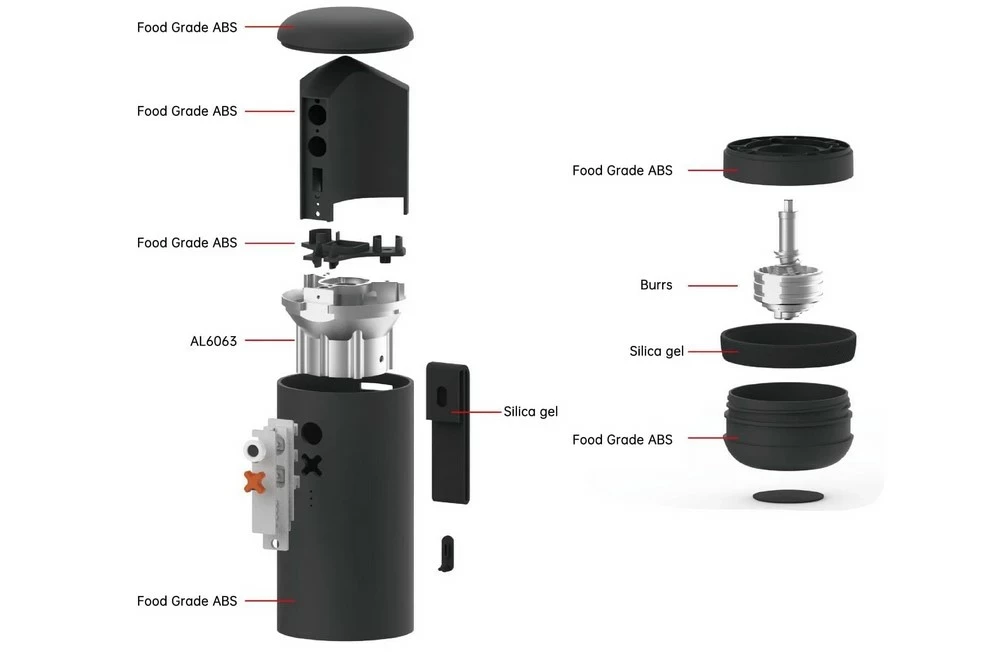 Food Grade ABS

Food Grade ABS

Food Grade ABS

AL6063

Silica gel

Food Grade ABS

Food Grade ABS

Burrs

Silica gel

Food Grade ABS