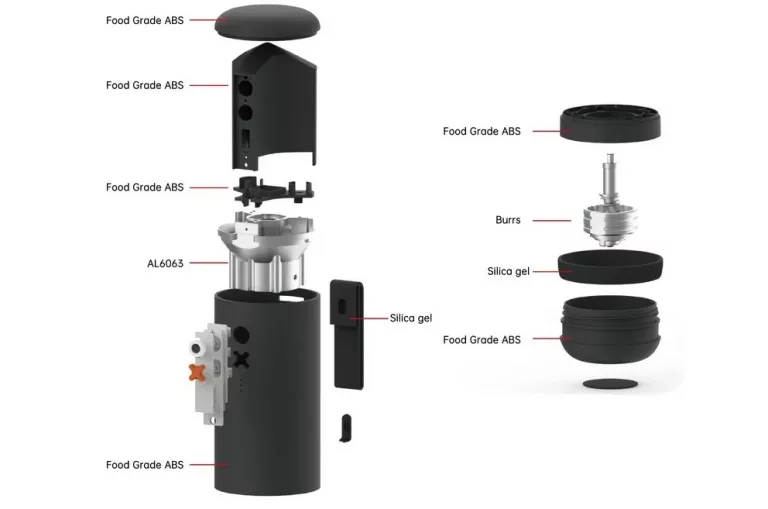 Food Grade ABS

Food Grade ABS

Food Grade ABS

AL6063

Silica gel

Food Grade ABS

Food Grade ABS

Burrs

Silica gel

Food Grade ABS