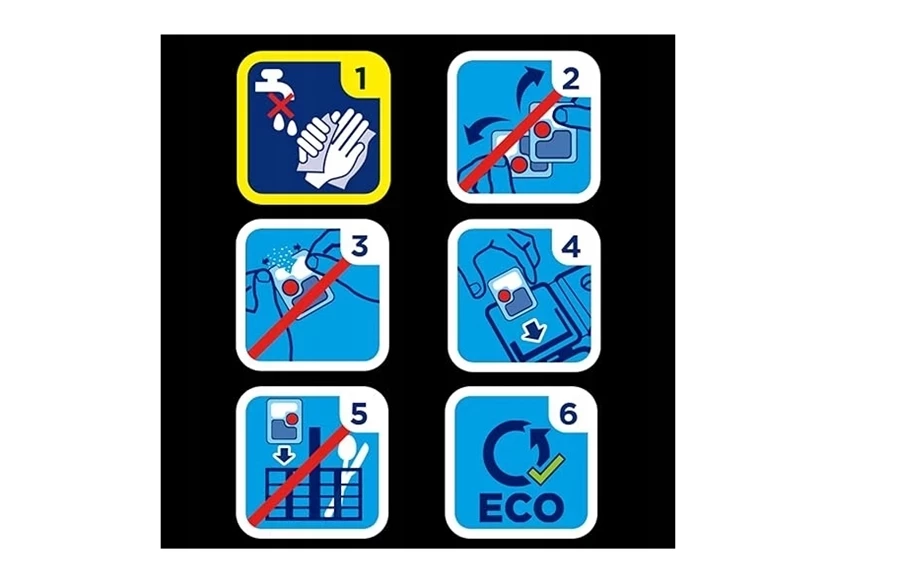 1
2
3
4
5
6
ECO