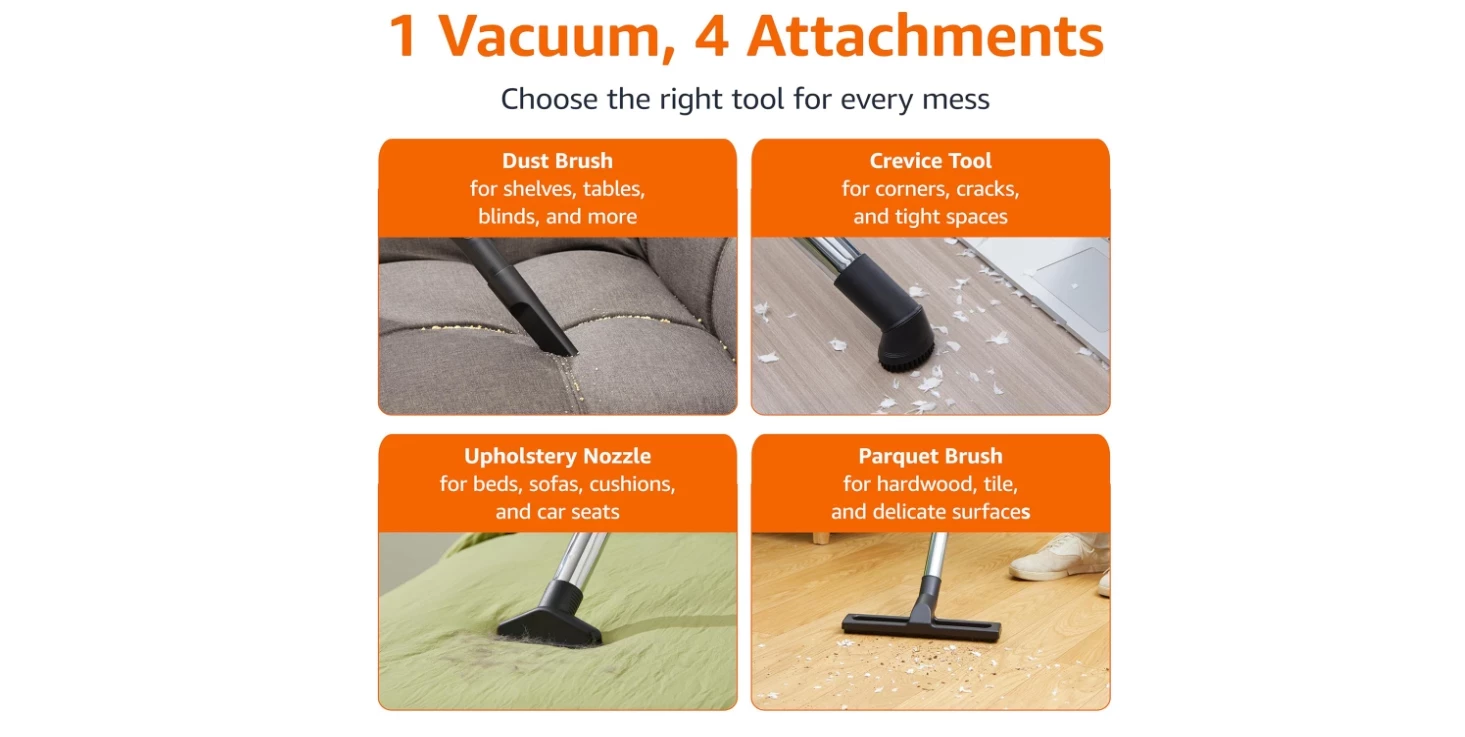 1 Vacuum, 4 Attachments

Choose the right tool for every mess

Dust Brush
for shelves, tables, blinds, and more

Crevice Tool
for corners, cracks, and tight spaces

Upholstery Nozzle
for beds, sofas, cushions, and car seats

Parquet Brush
for hardwood, tile, and delicate surfaces