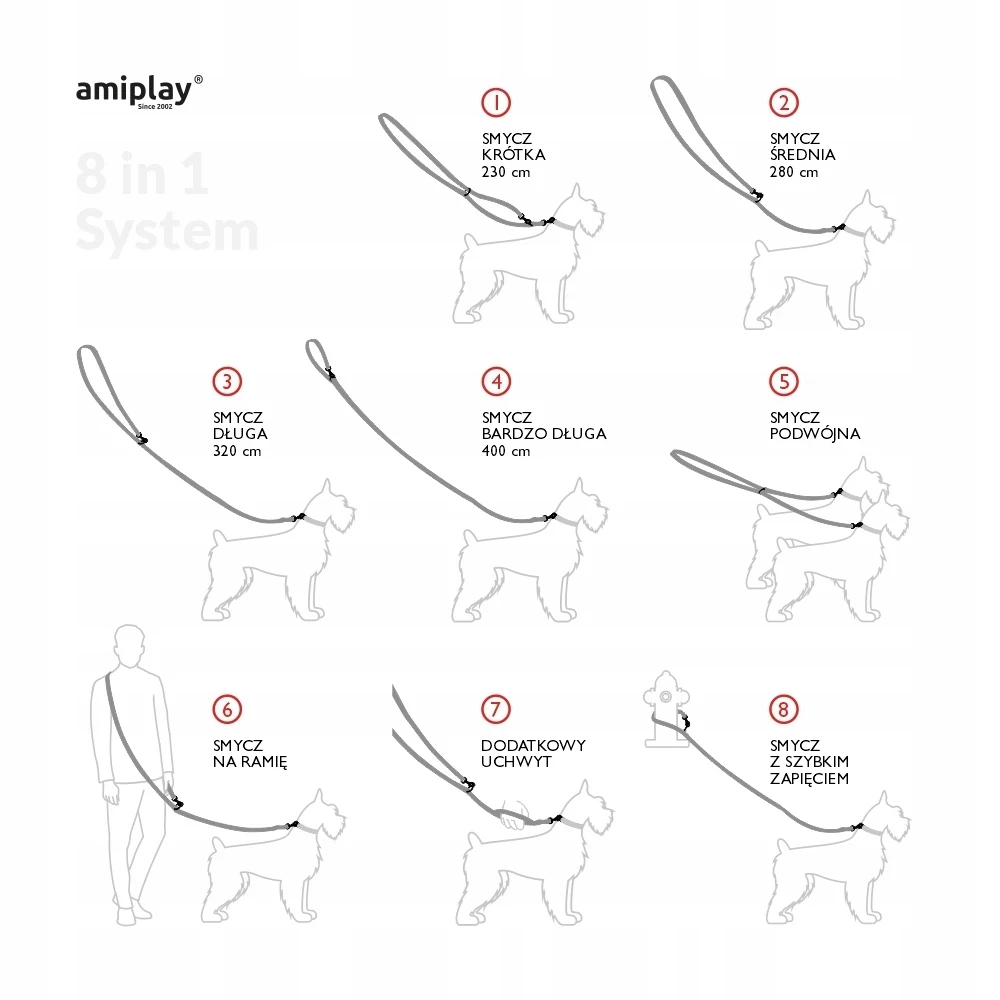 amiplay®
Since 2002

8 in 1
System

1
SMYCZ
KRÓTKA
230 cm

2
SMYCZ
ŚREDNIA
280 cm

3
SMYCZ
DŁUGA
320 cm

4
SMYCZ
BARDZO DŁUGA
400 cm

5
SMYCZ
PODWÓJNA

6
SMYCZ
NA RAMIĘ

7
DODATKOWY
UCHWYT

8
SMYCZ
Z SZYBKIM
ZAPIĘCIEM